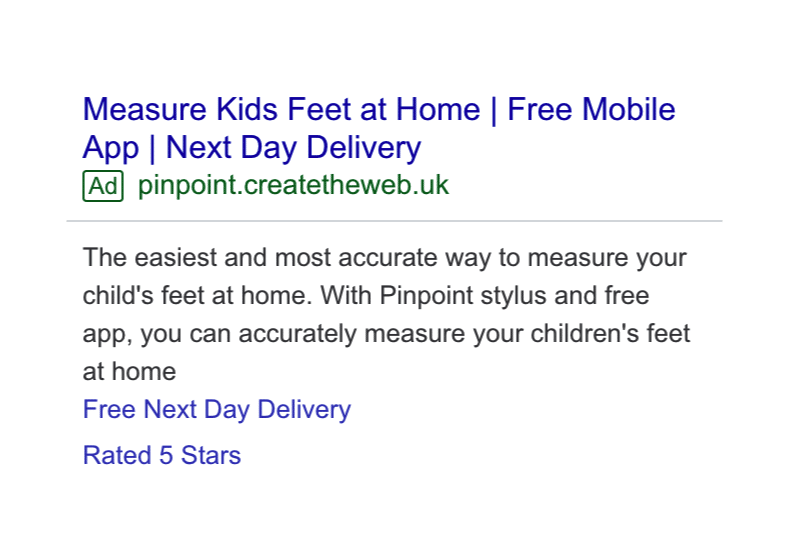 Measure Kids Feet at Home | Free Mobile App | Next Day Delivery
Ad pinpoint.createtheweb.uk

The easiest and most accurate way to measure your child's feet at home. With Pinpoint stylus and free app, you can accurately measure your children's feet at home

Free Next Day Delivery

Rated 5 Stars